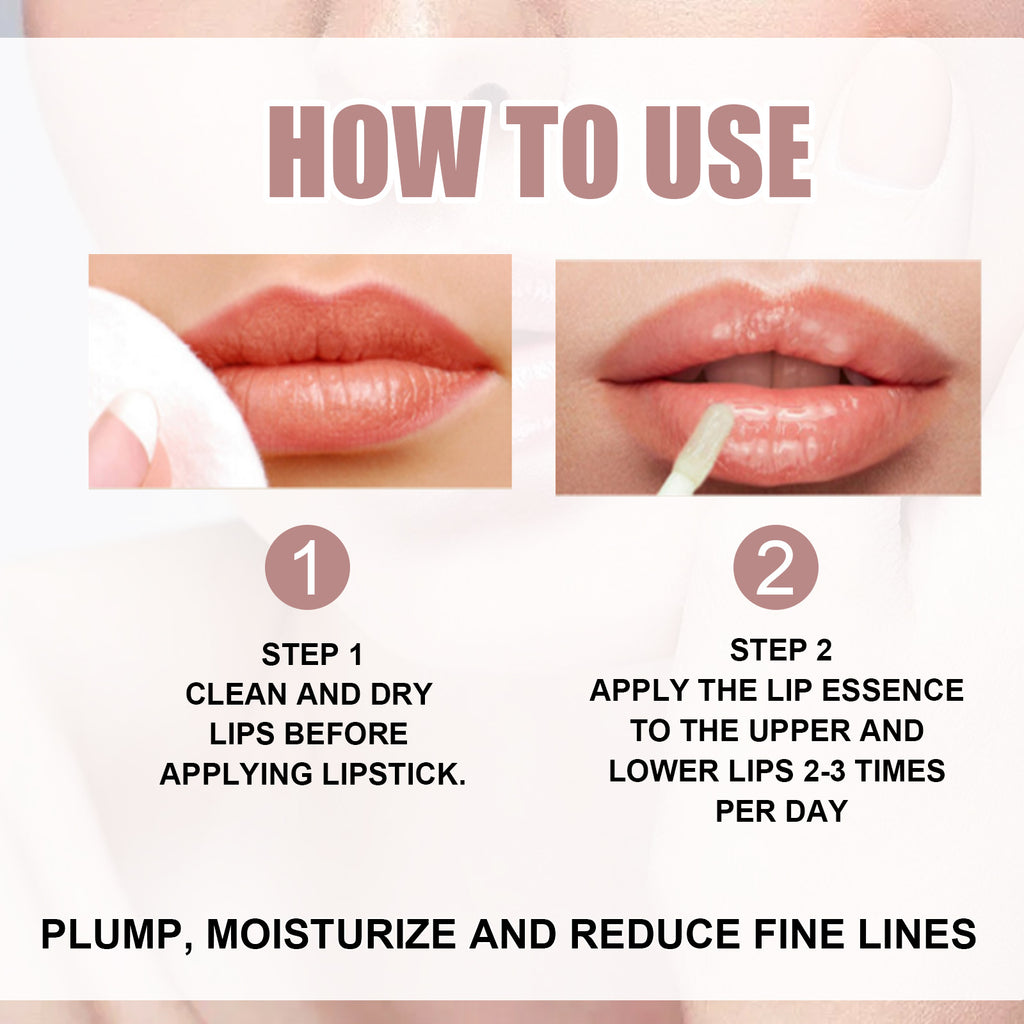 HOW TO USE

1

STEP 1
CLEAN AND DRY LIPS BEFORE APPLYING LIPSTICK.

2

STEP 2
APPLY THE LIP ESSENCE TO THE UPPER AND LOWER LIPS 2-3 TIMES PER DAY

PLUMP, MOISTURIZE AND REDUCE FINE LINES