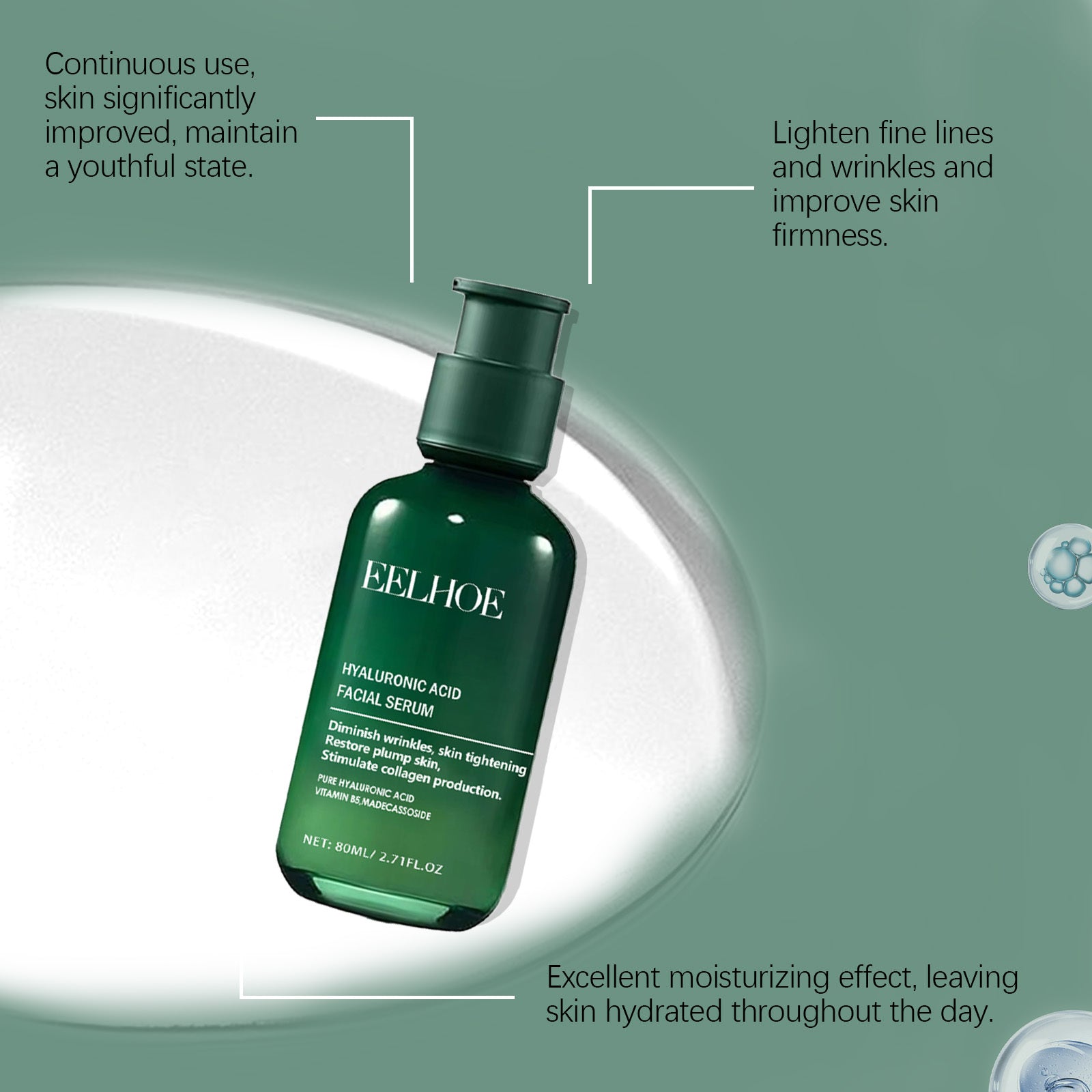 Continuous use, skin significantly improved, maintain a youthful state.

Lighten fine lines and wrinkles and improve skin firmness.

EELHOE

HYALURONIC ACID FACIAL SERUM

Diminish wrinkles, skin tightening
Restore plump skin,
Stimulate collagen production.

PURE HYALURONIC ACID
VITAMIN B5,MADECASSOSIDE

NET: 80ML/ 2.71FL.OZ

Excellent moisturizing effect, leaving skin hydrated throughout the day.